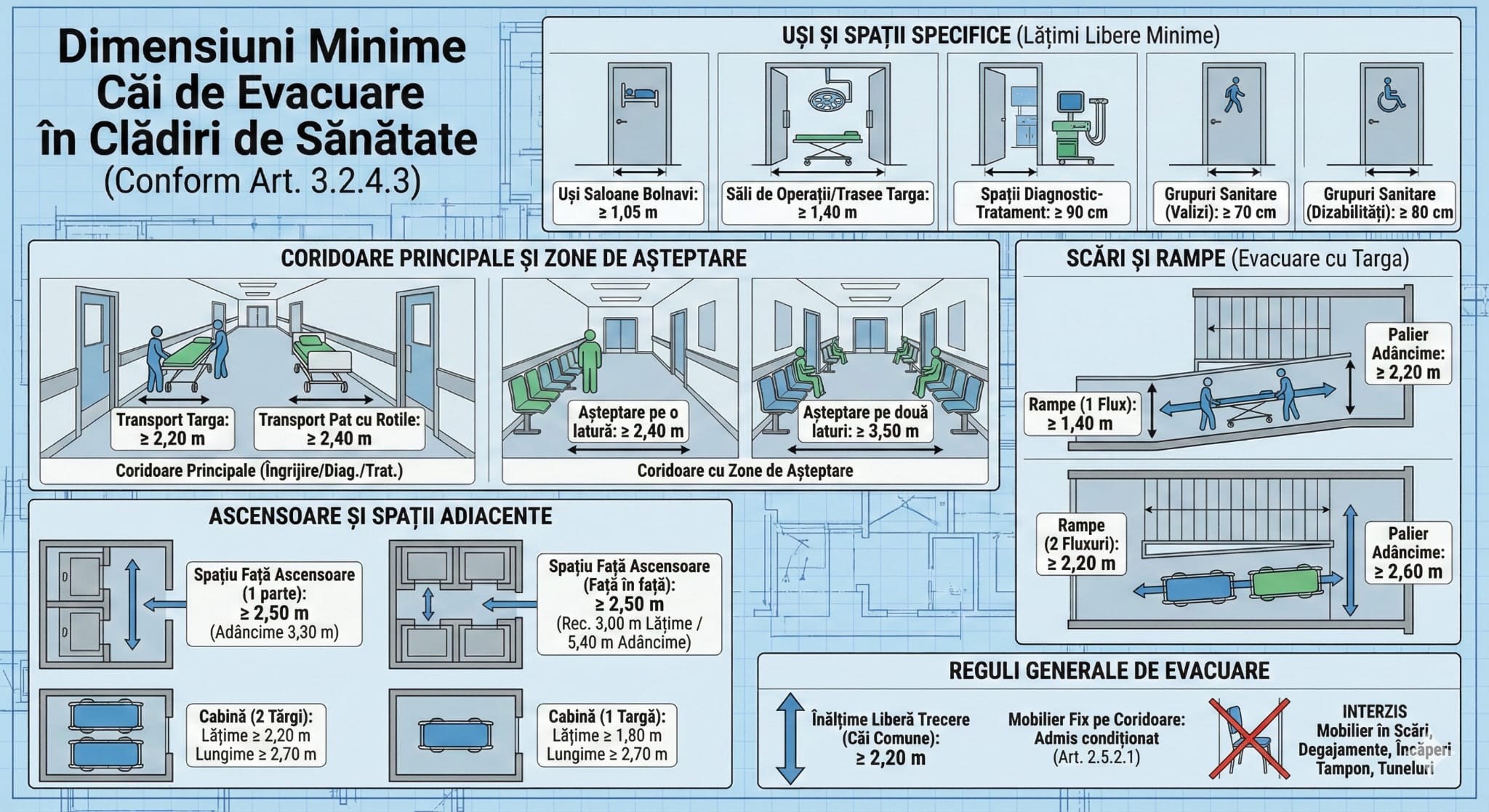 Dimensiuni Minime Căi de Evacuare în Clădiri de Sănătate
(Conform Art. 3.2.4.3)

UȘI ȘI SPAȚII SPECIFICE (Lățimi Libere Minime)

Uși Saloane Bolnavi: ≥ 1,05 m

Săli de Operații/Trasee Targa: ≥ 1,40 m

Spații Diagnostic-Tratament: ≥ 90 cm

Grupuri Sanitare (Valizi): ≥ 70 cm

Grupuri Sanitare (Dizabilități): ≥ 80 cm

CORIDOARE PRINCIPALE ȘI ZONE DE AȘTEPTARE

Transport Targa: ≥ 2,20 m

Transport Pat cu Rotile: ≥ 2,40 m

Coridoare Principale (Îngrijire/Diag./Trat.)

Așteptare pe o latură: ≥ 2,40 m

Așteptare pe două laturi: ≥ 3,50 m

Coridoare cu Zone de Așteptare

SCĂRI ȘI RAMPE (Evacuare cu Targa)

Palier Adâncime: ≥ 2,20 m

Rampe (1 Flux): ≥ 1,40 m

Rampe (2 Fluxuri): ≥ 2,20 m

Palier Adâncime: ≥ 2,60 m

ASCENSOARE ȘI SPAȚII ADIACENTE

Spațiu Față Ascensoare (1 parte): ≥ 2,50 m (Adâncime 3,30 m)

Spațiu Față Ascensoare (Față în față): ≥ 2,50 m (Rec. 3,00 m Lățime / 5,40 m Adâncime)

Cabină (2 Tărgi): Lățime ≥ 2,20 m Lungime ≥ 2,70 m

Cabină (1 Targă): Lățime ≥ 1,80 m Lungime ≥ 2,70 m

REGULI GENERALE DE EVACUARE

Înălțime Liberă Trecere (Căi Comune): ≥ 2,20 m

Mobilier Fix pe Coridoare: Admis condiționat (Art. 2.5.2.1)

INTERZIS Mobilier în Scări, Degajamente, Încăperi Tampon, Tuneluri